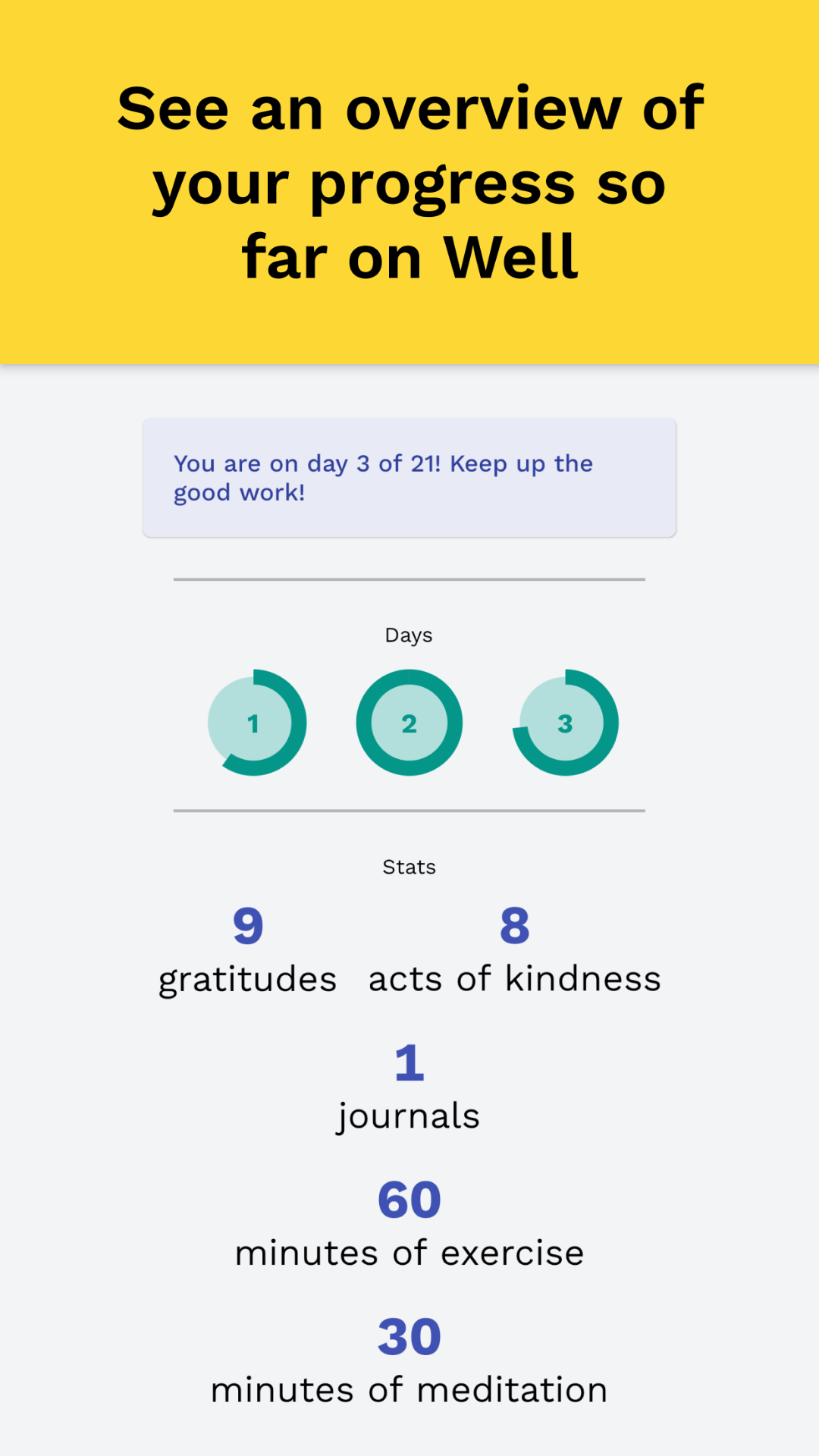 See an overview of your progress so far on Well

You are on day 3 of 21! Keep up the good work!

Days

1

2

3

Stats

9
gratitudes

8
acts of kindness

1
journals

60
minutes of exercise

30
minutes of meditation